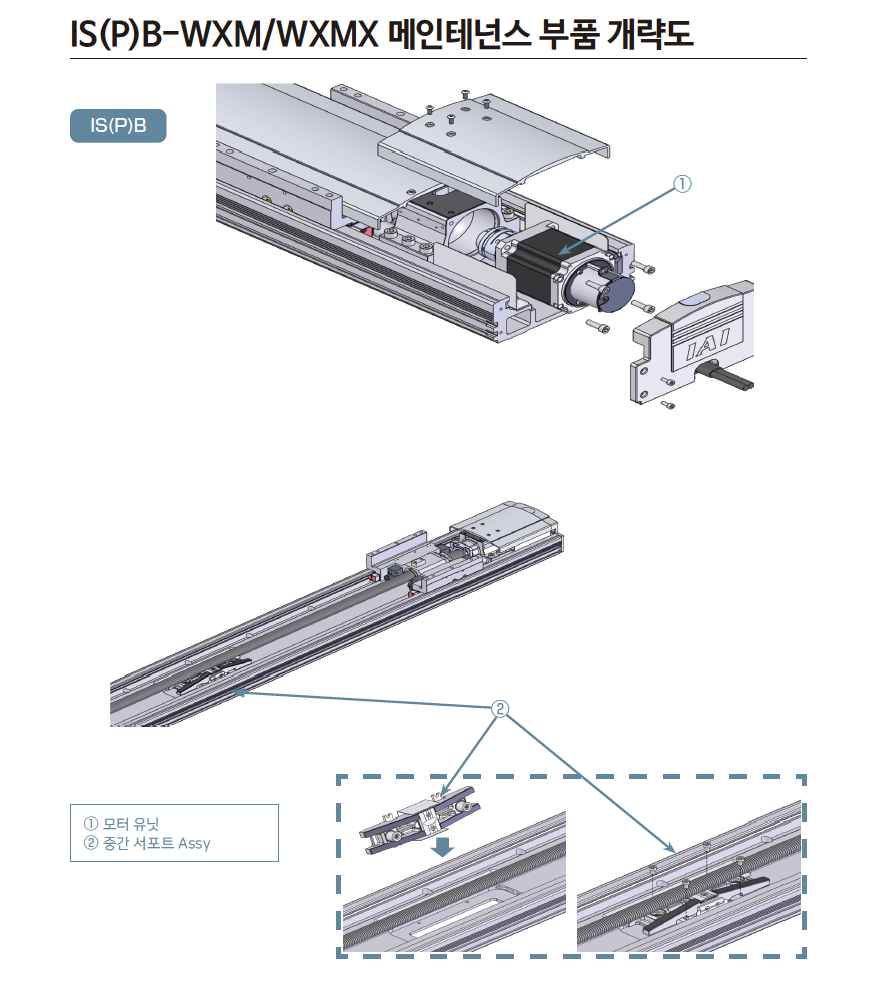 IS(P)B-WXM/WXMX 메인테넌스 부품 개략도

IS(P)B

①

IAI

②

① 모터 유닛
② 중간 서포트 Assy