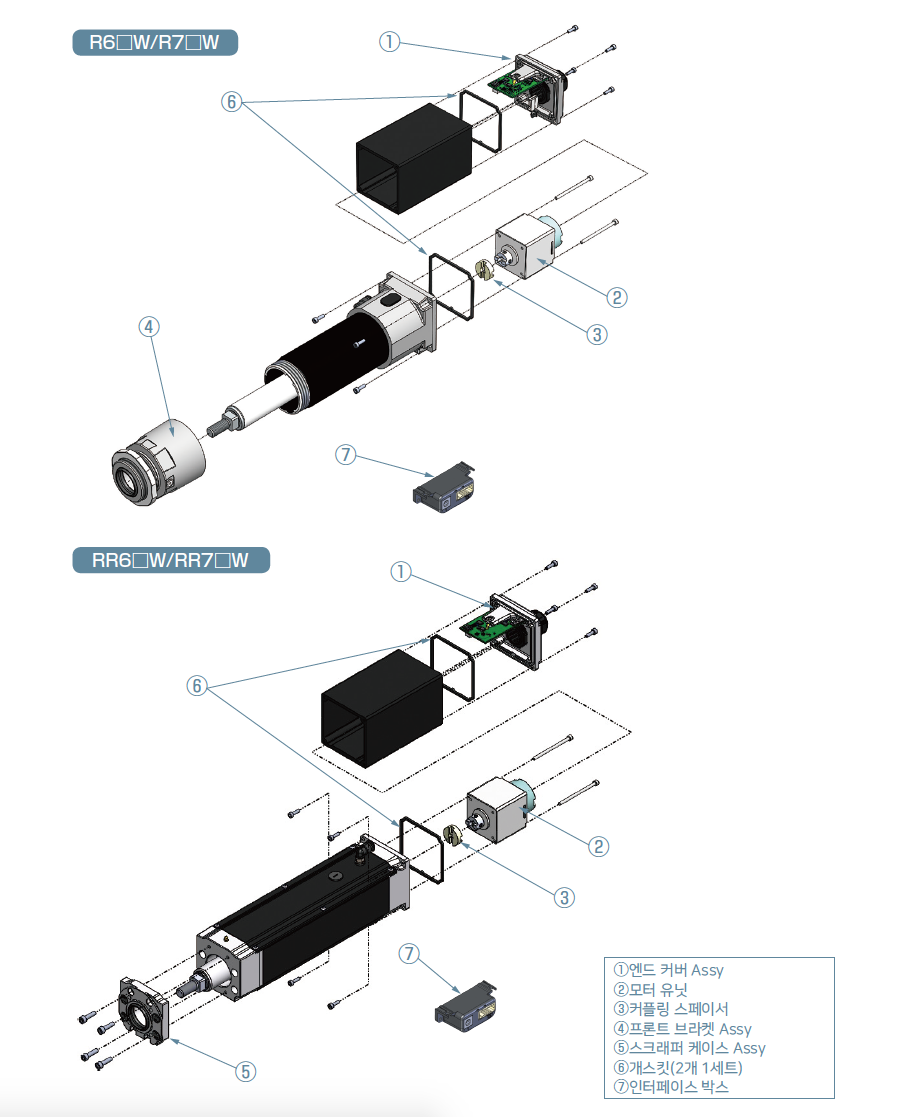 R6□W/R7□W

①
⑥
②
③
④
⑦

RR6□W/RR7□W

①
⑥
②
③
⑦
⑤

①엔드 커버 Assy
②모터 유닛
③커플링 스페이서
④프론트 브라켓 Assy
⑤스크래퍼 케이스 Assy
⑥개스킷(2개 1세트)
⑦인터페이스 박스