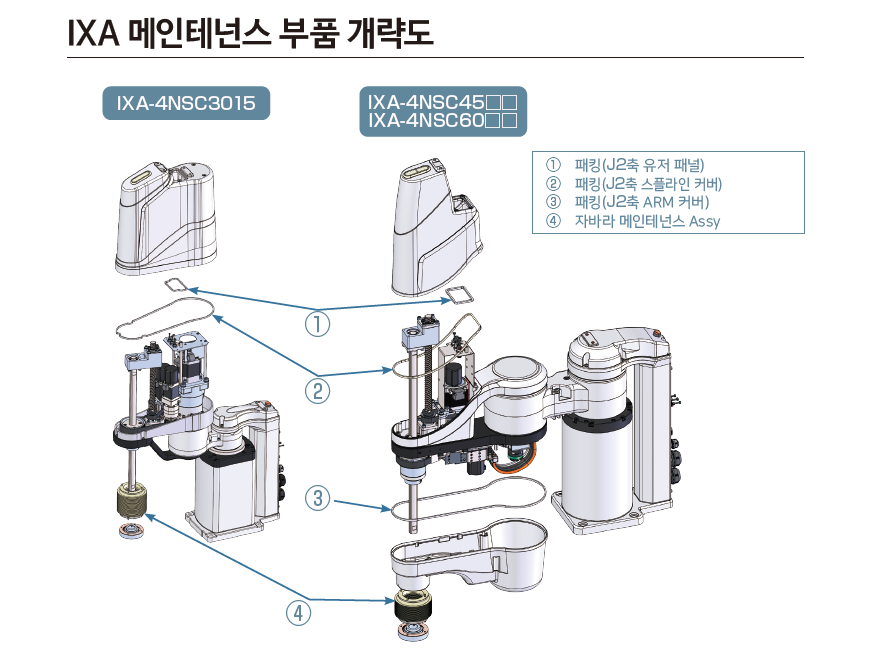 IXA 메인테넌스 부품 개략도

IXA-4NSC3015

IXA-4NSC45□□
IXA-4NSC60□□

① 패킹(J2축 유저 패널)
② 패킹(J2축 스플라인 커버)
③ 패킹(J2축 ARM 커버)
④ 자바라 메인테넌스 Assy

①

②

③

④