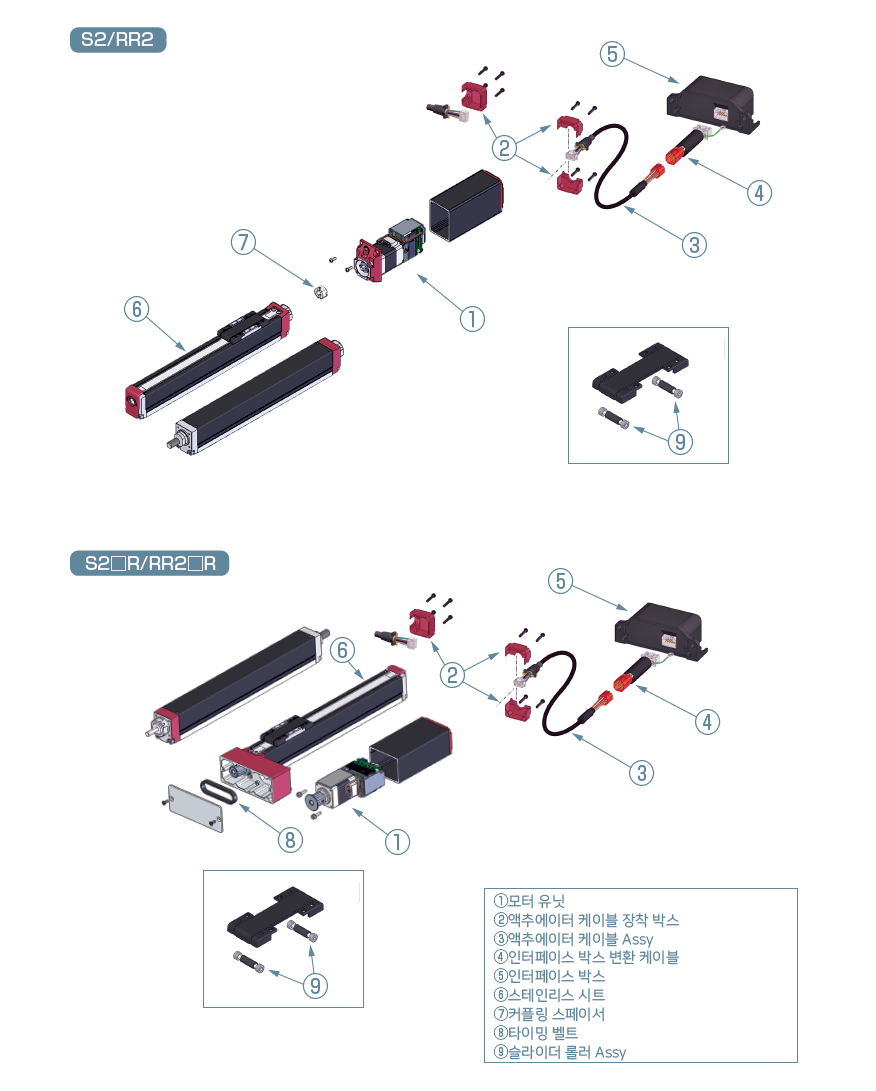 S2/RR2

⑤
②
④
③
⑦
①
⑥
⑨

S2□R/RR2□R

⑤
⑥
②
④
③
⑧
①
⑨

①모터 유닛
②액추에이터 케이블 장착 박스
③액추에이터 케이블 Assy
④인터페이스 박스 변환 케이블
⑤인터페이스 박스
⑥스테인리스 시트
⑦커플링 스페이서
⑧타이밍 벨트
⑨슬라이더 롤러 Assy