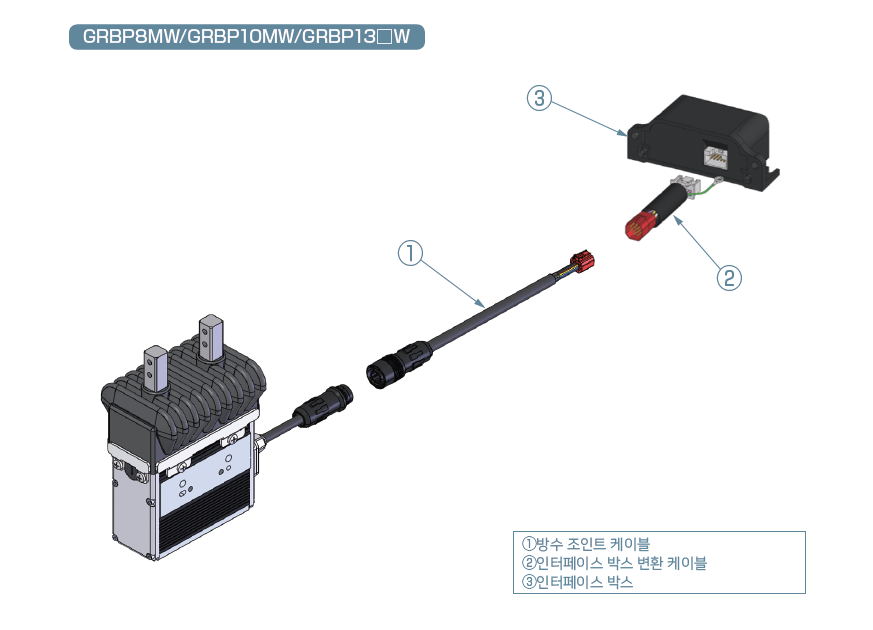 GRBP8MW/GRBP10MW/GRBP13□W

③

②

①

①방수 조인트 케이블
②인터페이스 박스 변환 케이블
③인터페이스 박스