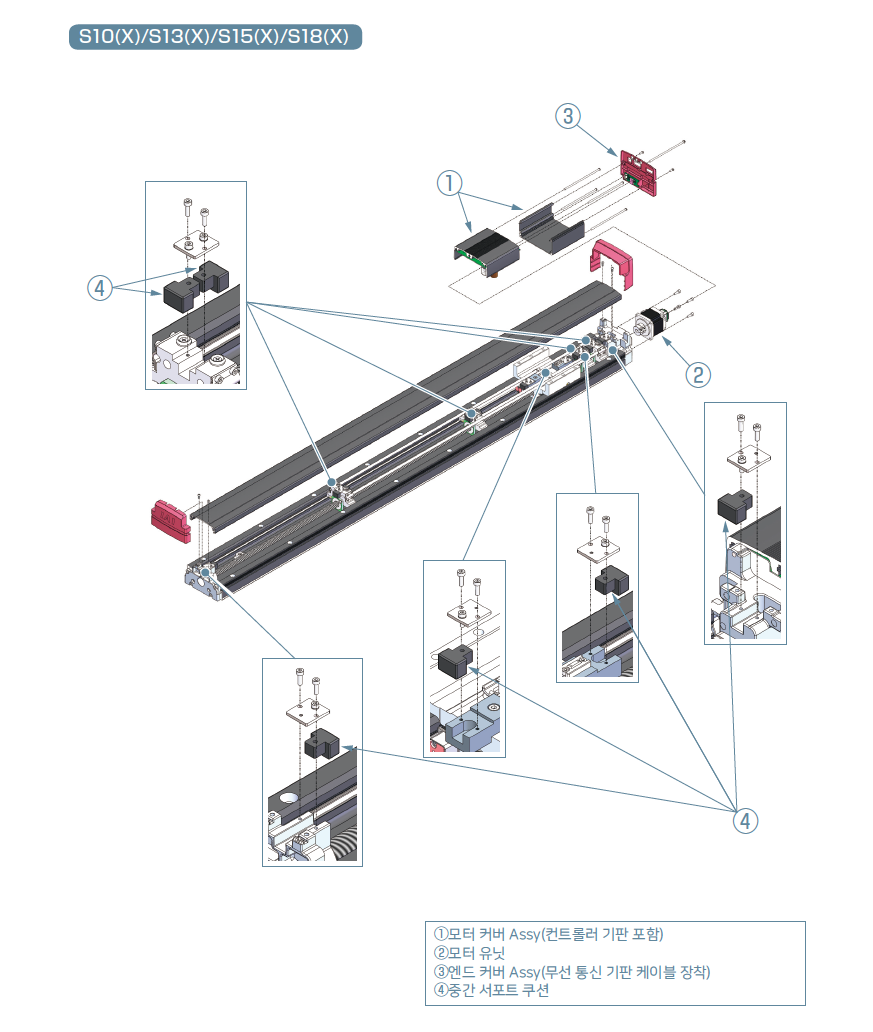 S10(X)/S13(X)/S15(X)/S18(X)

③

①

④

②

④

①모터 커버 Assy(컨트롤러 기판 포함)
②모터 유닛
③엔드 커버 Assy(무선 통신 기판 케이블 장착)
④중간 서포트 쿠션