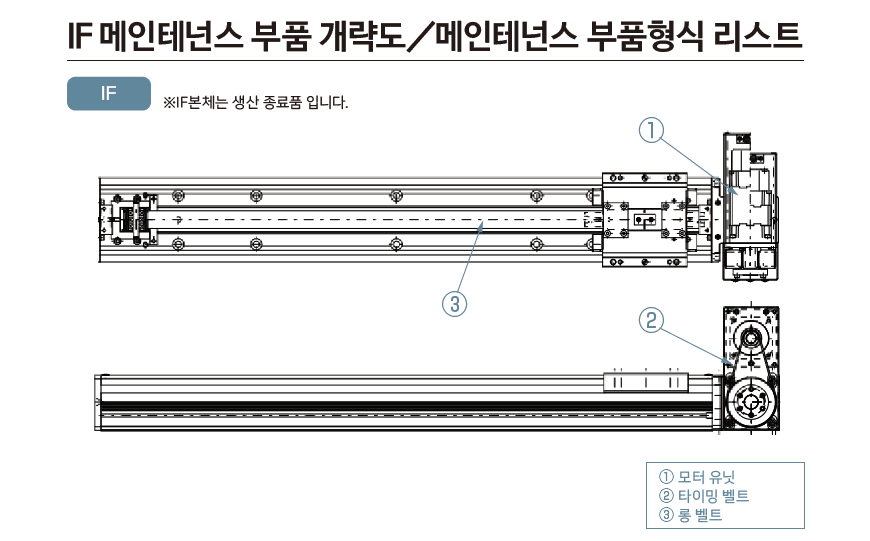 IF 메인테넌스 부품 개략도／메인테넌스 부품형식 리스트

IF

※IF본체는 생산 종료품 입니다.

①

③

②

① 모터 유닛
② 타이밍 벨트
③ 롱 벨트