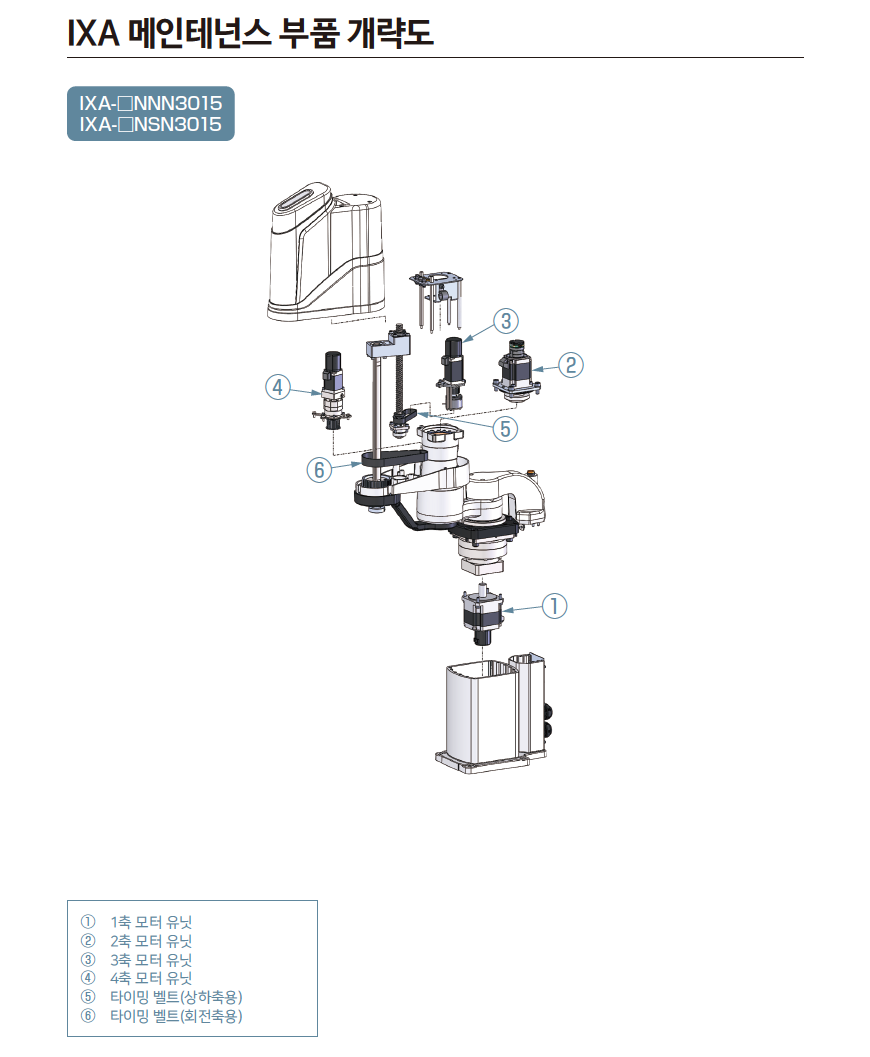 IXA 메인테넌스 부품 개략도

IXA-□NNN3015
IXA-□NSN3015

③

②

④

⑤

⑥

①

① 1축 모터 유닛
② 2축 모터 유닛
③ 3축 모터 유닛
④ 4축 모터 유닛
⑤ 타이밍 벨트(상하축용)
⑥ 타이밍 벨트(회전축용)