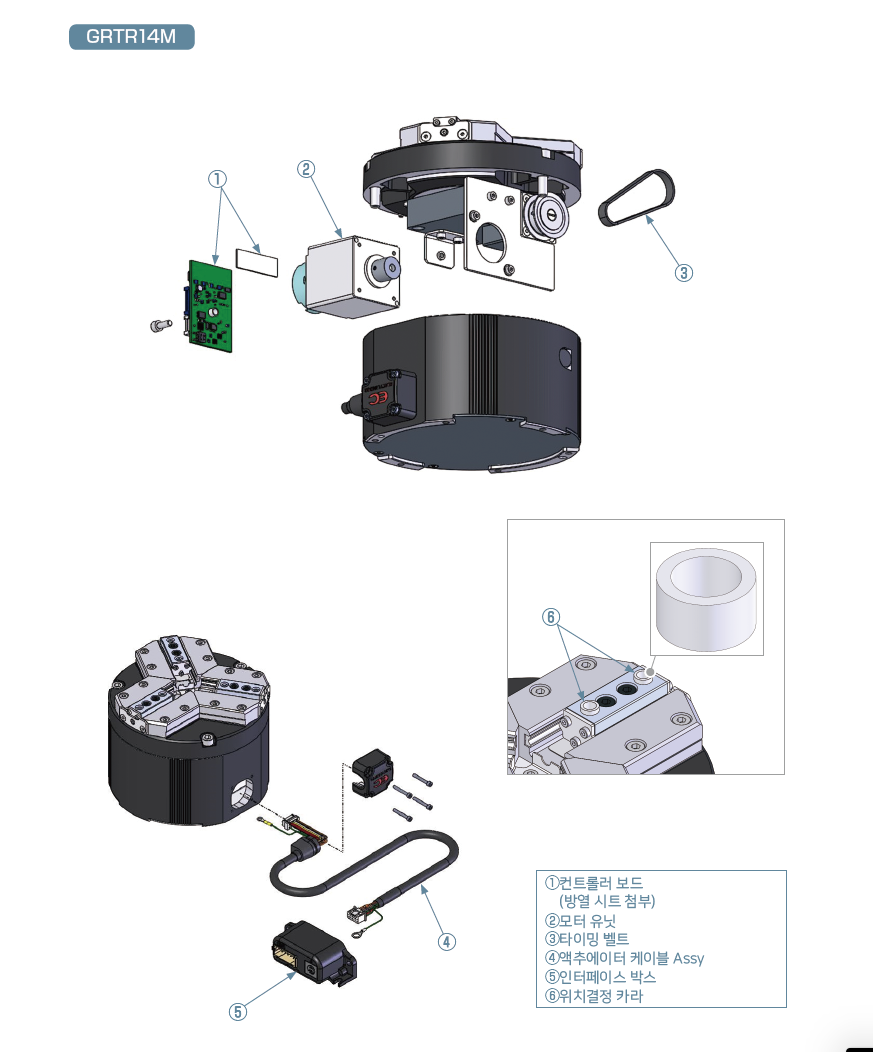 GRTR14M

①

②

③

⑥

④

⑤

①컨트롤러 보드
(방열 시트 첨부)
②모터 유닛
③타이밍 벨트
④액추에이터 케이블 Assy
⑤인터페이스 박스
⑥위치결정 카라